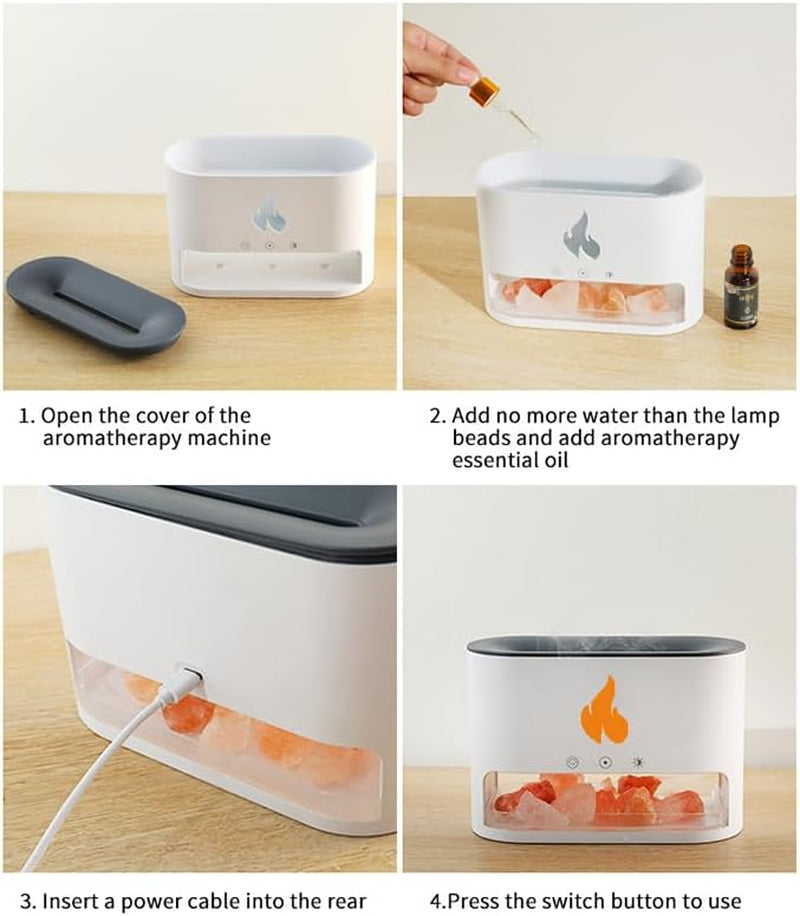 1. Open the cover of the aromatherapy machine

2. Add no more water than the lamp beads and add aromatherapy essential oil

3. Insert a power cable into the rear

4.Press the switch button to use