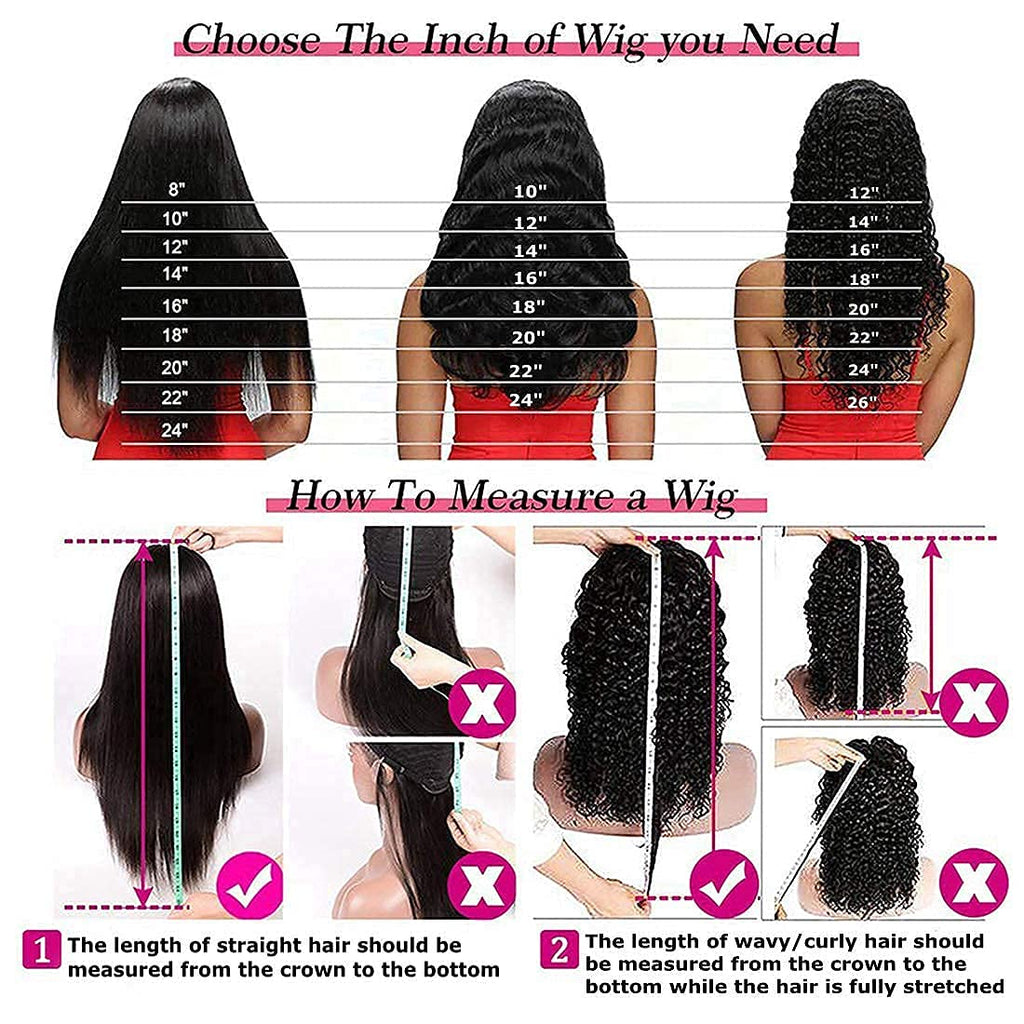 Choose The Inch of Wig you Need

8"
10"
12"
14"
16"
18"
20"
22"
24"

10"
12"
14"
16"
18"
20"
22"
24"

12"
14"
16"
18"
20"
22"
24"
26"

How To Measure a Wig

1 The length of straight hair should be measured from the crown to the bottom

2 The length of wavy/curly hair should be measured from the crown to the bottom while the hair is fully stretched